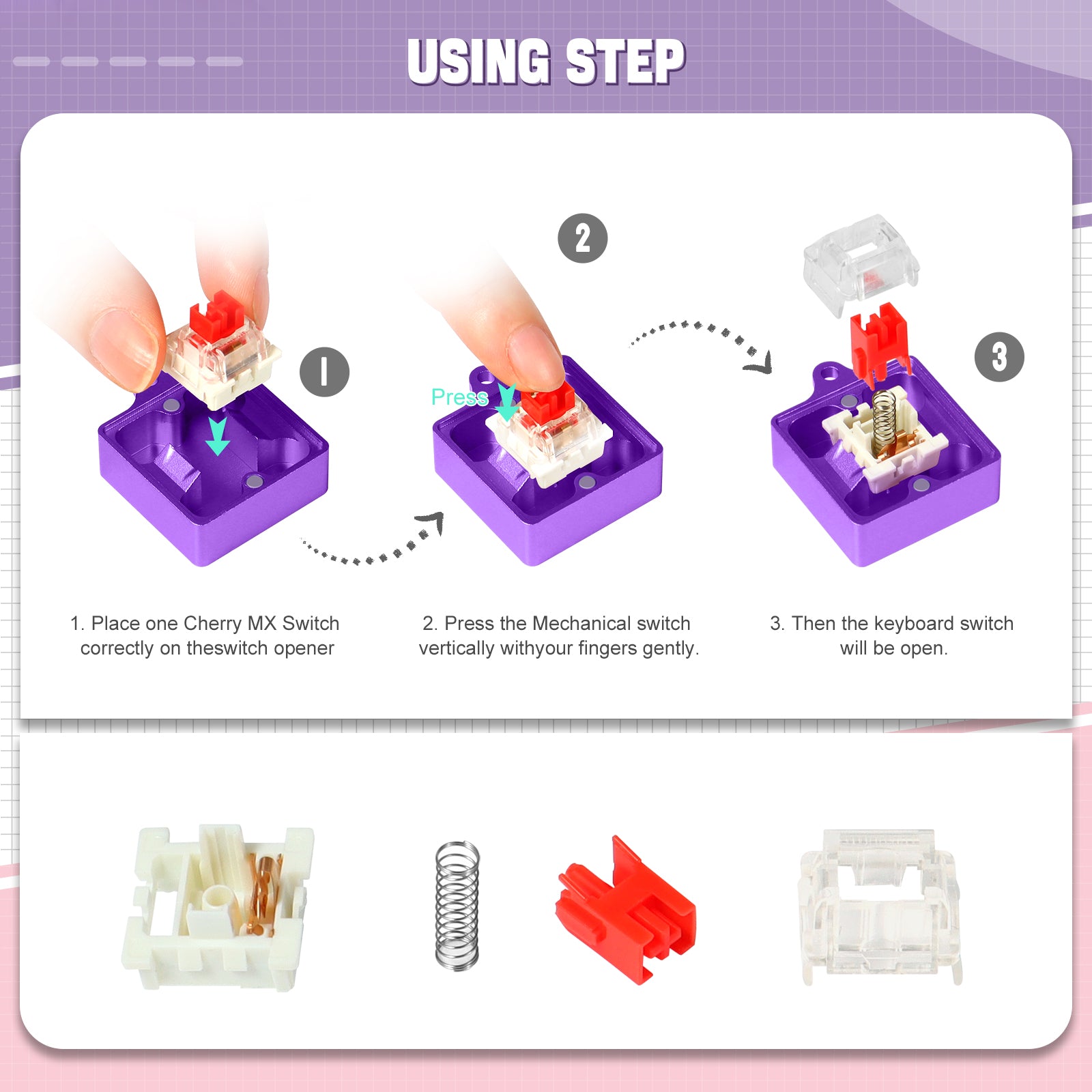 USING STEP

1

2

Press

3

1. Place one Cherry MX Switch correctly on theswitch opener

2. Press the Mechanical switch vertically withyour fingers gently.

3. Then the keyboard switch will be open.