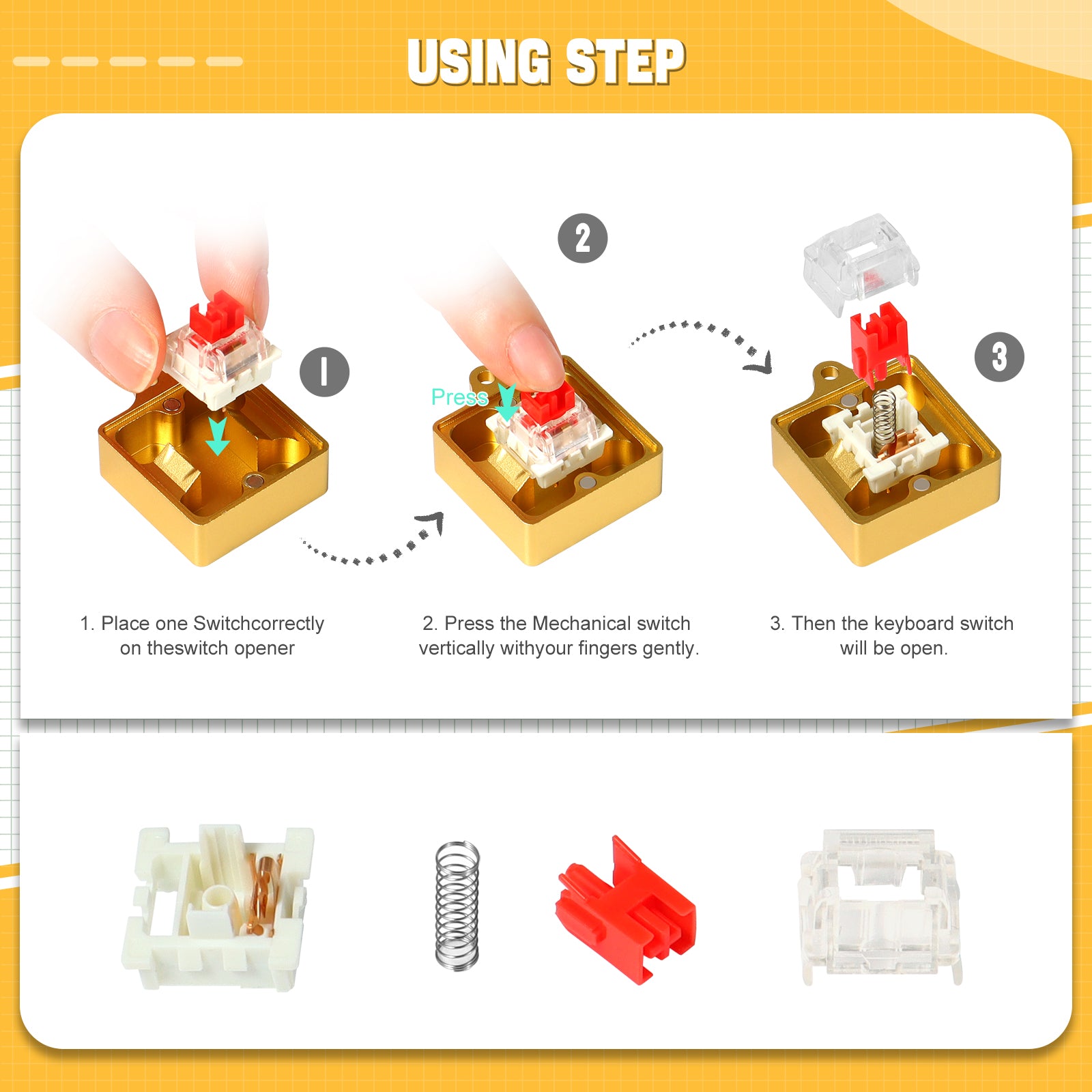 USING STEP

1

2

Press

3

1. Place one Switchcorrectly on theswitch opener

2. Press the Mechanical switch vertically withyour fingers gently.

3. Then the keyboard switch will be open.