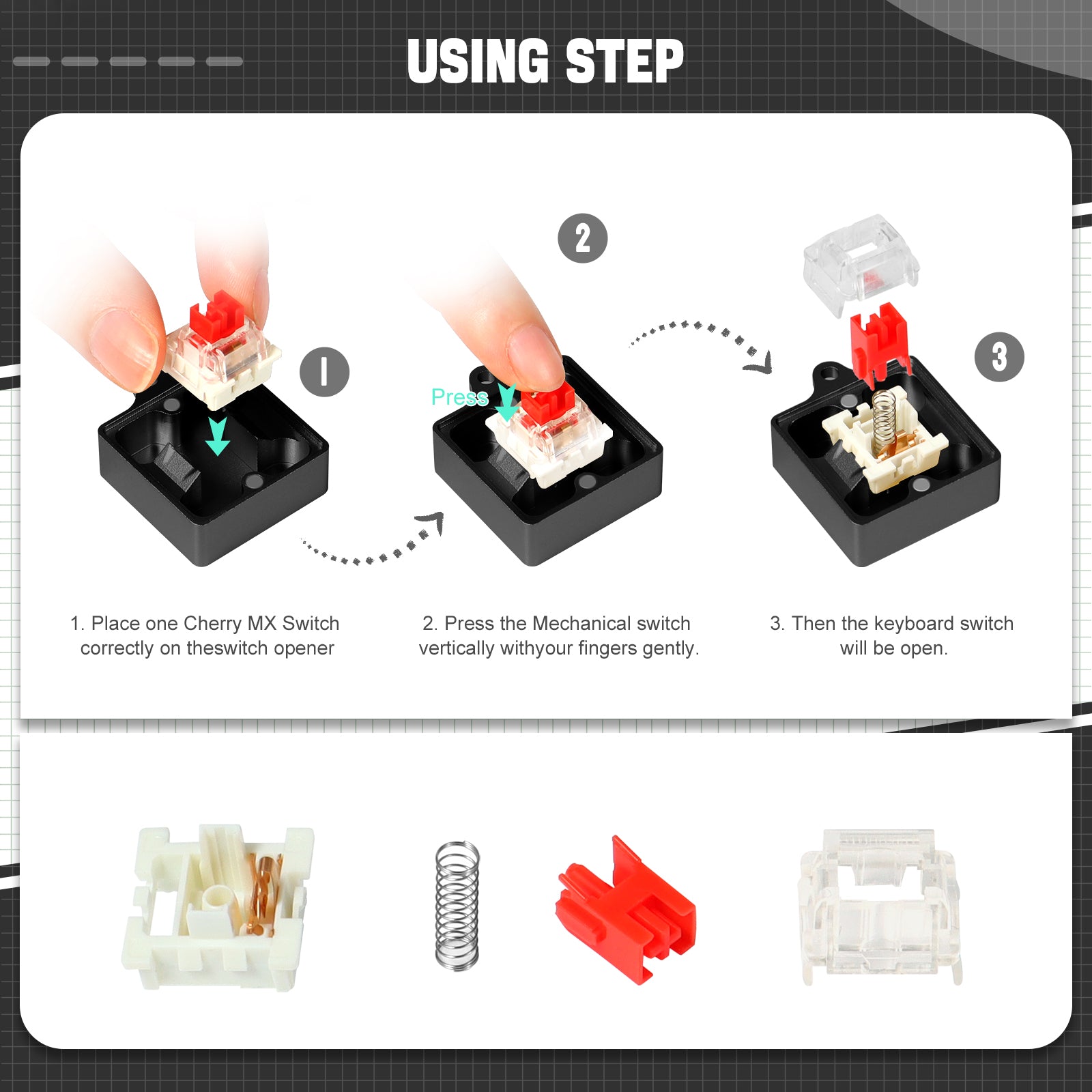 USING STEP

1

2

Press

3

1. Place one Cherry MX Switch correctly on theswitch opener

2. Press the Mechanical switch vertically withyour fingers gently.

3. Then the keyboard switch will be open.